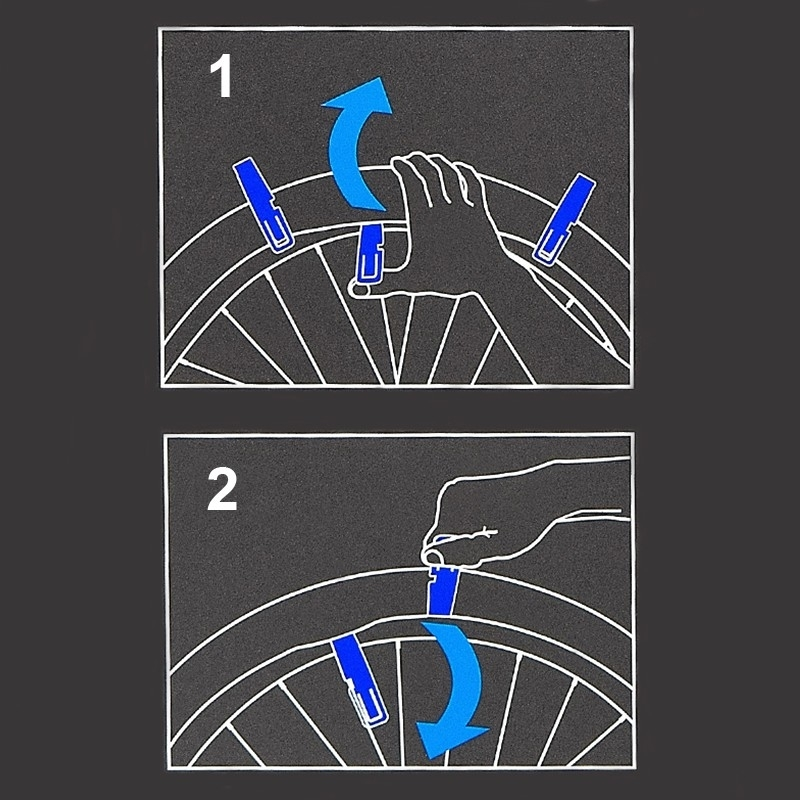 1

2